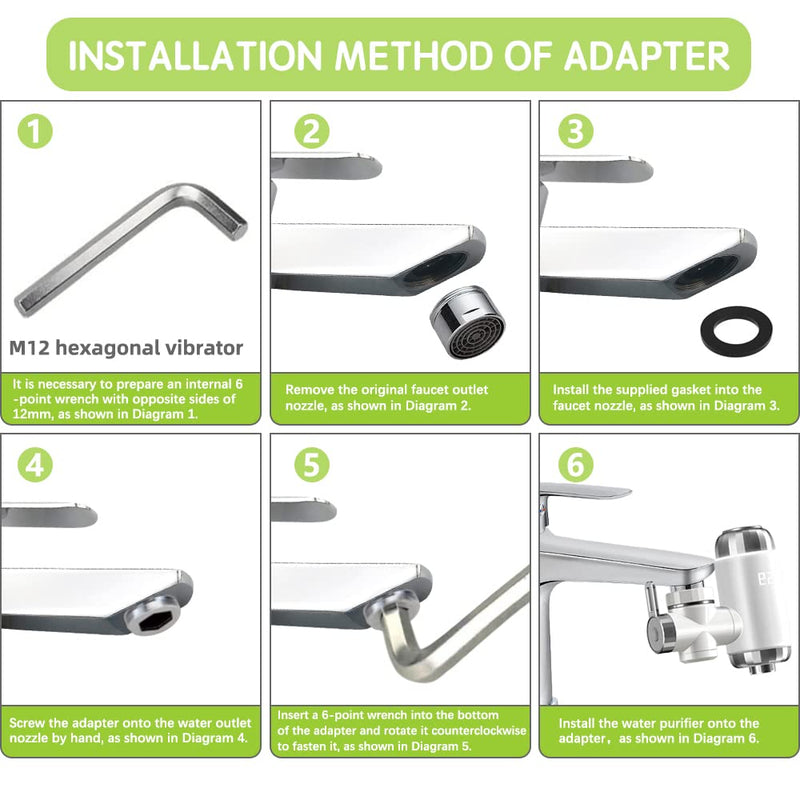 INSTALLATION METHOD OF ADAPTER

1

M12 hexagonal vibrator

It is necessary to prepare an internal 6-point wrench with opposite sides of 12mm, as shown in Diagram 1.

2

Remove the original faucet outlet nozzle, as shown in Diagram 2.

3

Install the supplied gasket into the faucet nozzle, as shown in Diagram 3.

4

Screw the adapter onto the water outlet nozzle by hand, as shown in Diagram 4.

5

Insert a 6-point wrench into the bottom of the adapter and rotate it counterclockwise to fasten it, as shown in Diagram 5.

6

Install the water purifier onto the adapter, as shown in Diagram 6.