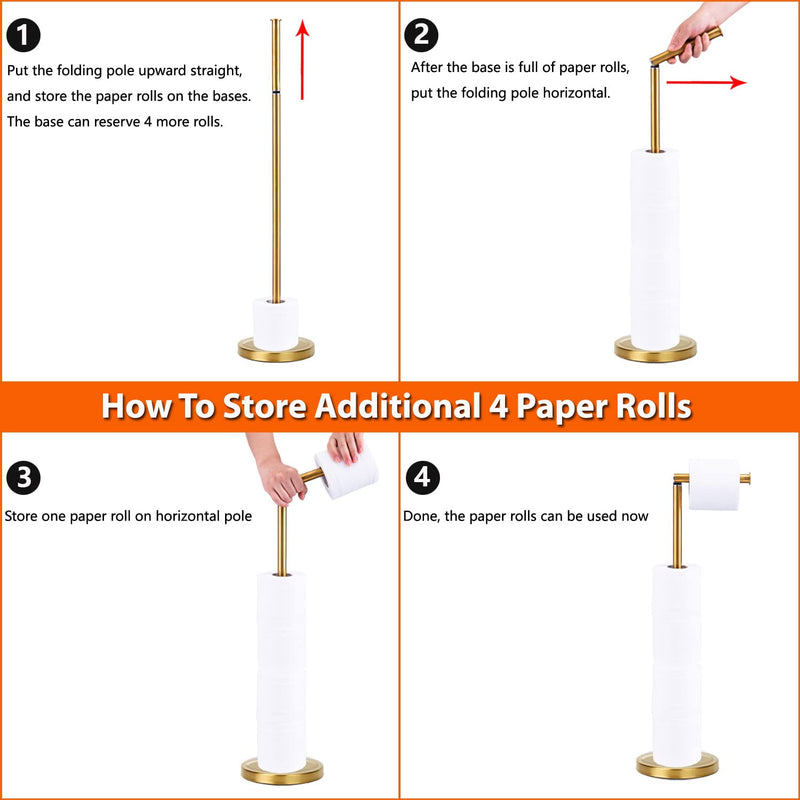 1

Put the folding pole upward straight, and store the paper rolls on the bases. The base can reserve 4 more rolls.

2

After the base is full of paper rolls, put the folding pole horizontal.

How To Store Additional 4 Paper Rolls

3

Store one paper roll on horizontal pole

4

Done, the paper rolls can be used now