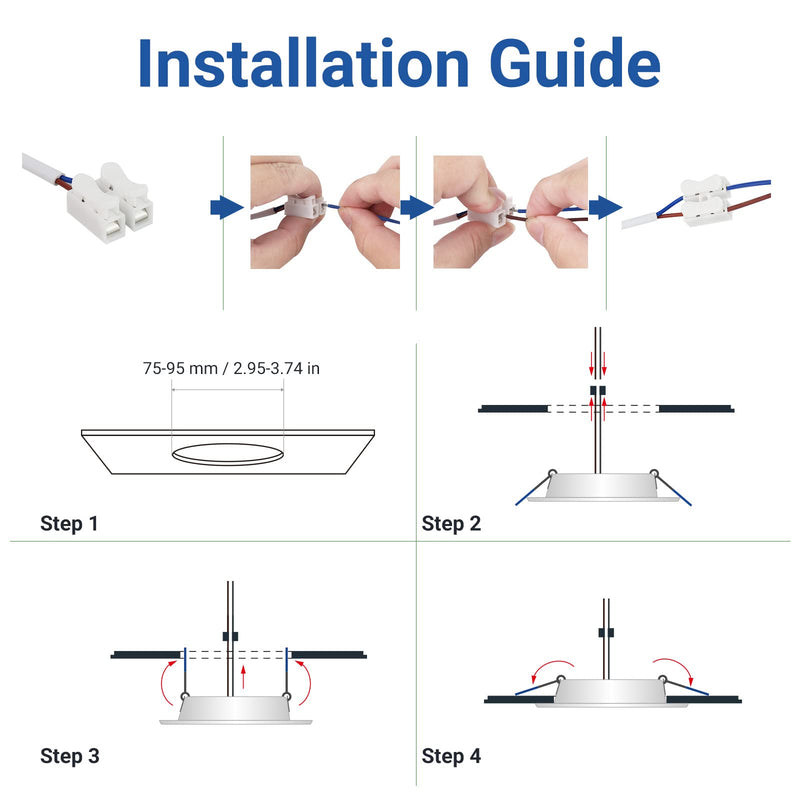 Installation Guide

75-95 mm / 2.95-3.74 in

Step 1

Step 2

Step 3

Step 4