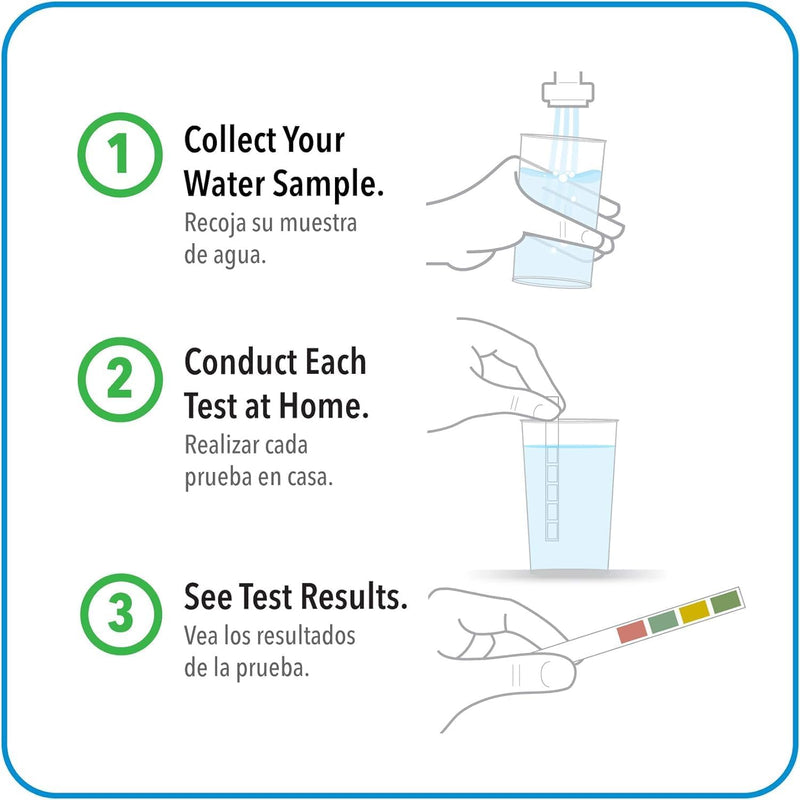 1 Collect Your Water Sample.
Recoja su muestra de agua.

2 Conduct Each Test at Home.
Realizar cada prueba en casa.

3 See Test Results.
Vea los resultados de la prueba.