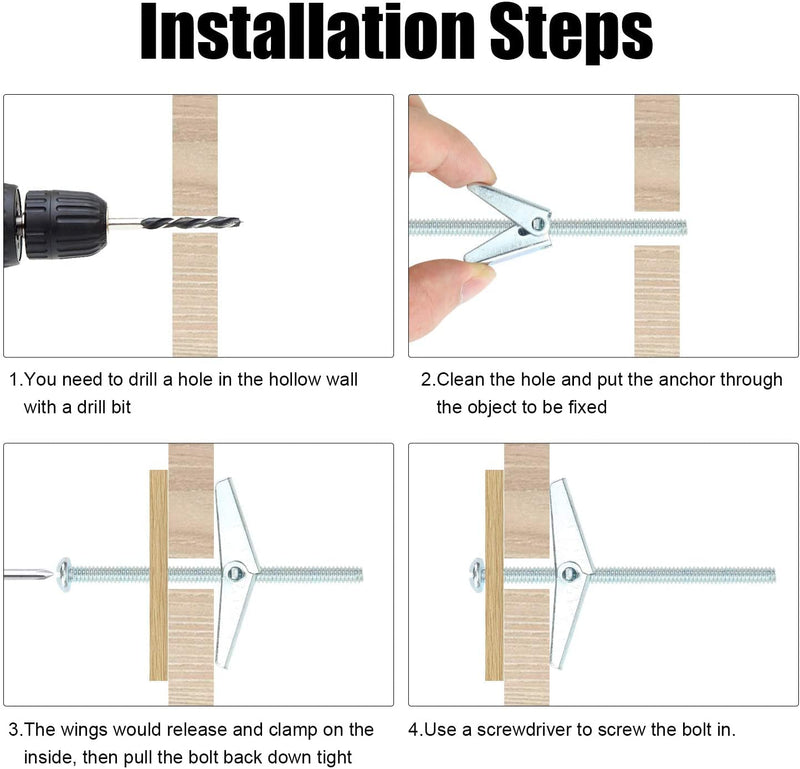 Installation Steps

1.You need to drill a hole in the hollow wall with a drill bit

2.Clean the hole and put the anchor through the object to be fixed

3.The wings would release and clamp on the inside, then pull the bolt back down tight

4.Use a screwdriver to screw the bolt in.