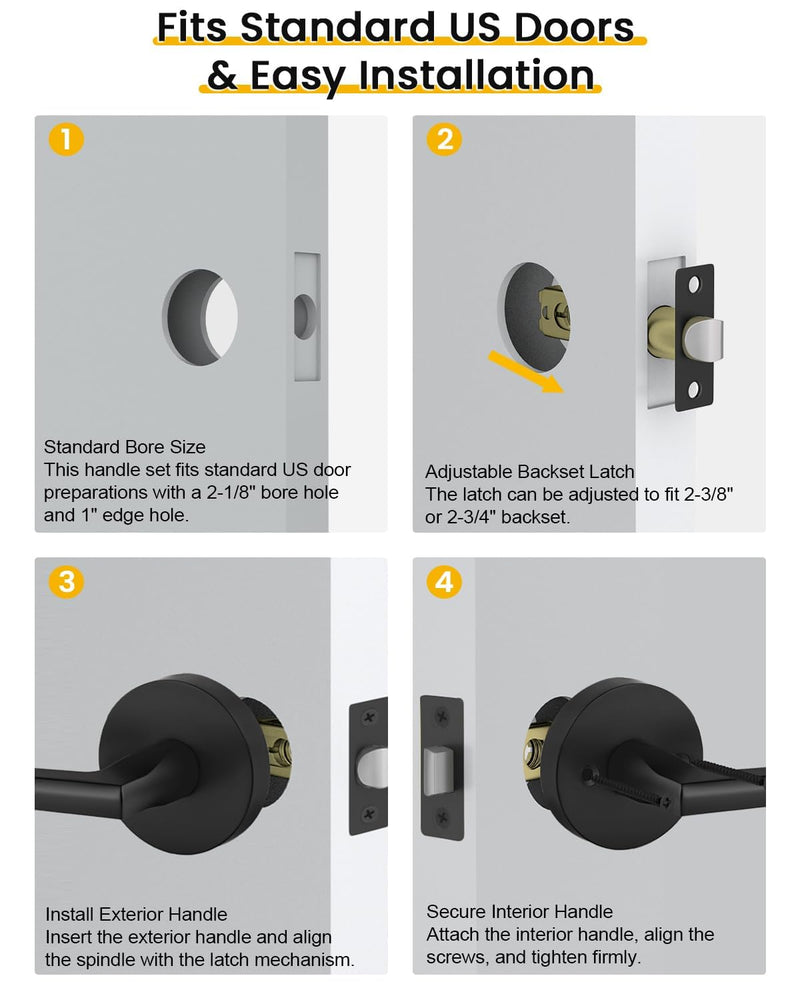 Fits Standard US Doors
& Easy Installation

1

Standard Bore Size
This handle set fits standard US door preparations with a 2-1/8" bore hole and 1" edge hole.

2

Adjustable Backset Latch
The latch can be adjusted to fit 2-3/8" or 2-3/4" backset.

3

Install Exterior Handle
Insert the exterior handle and align the spindle with the latch mechanism.

4

Secure Interior Handle
Attach the interior handle, align the screws, and tighten firmly.