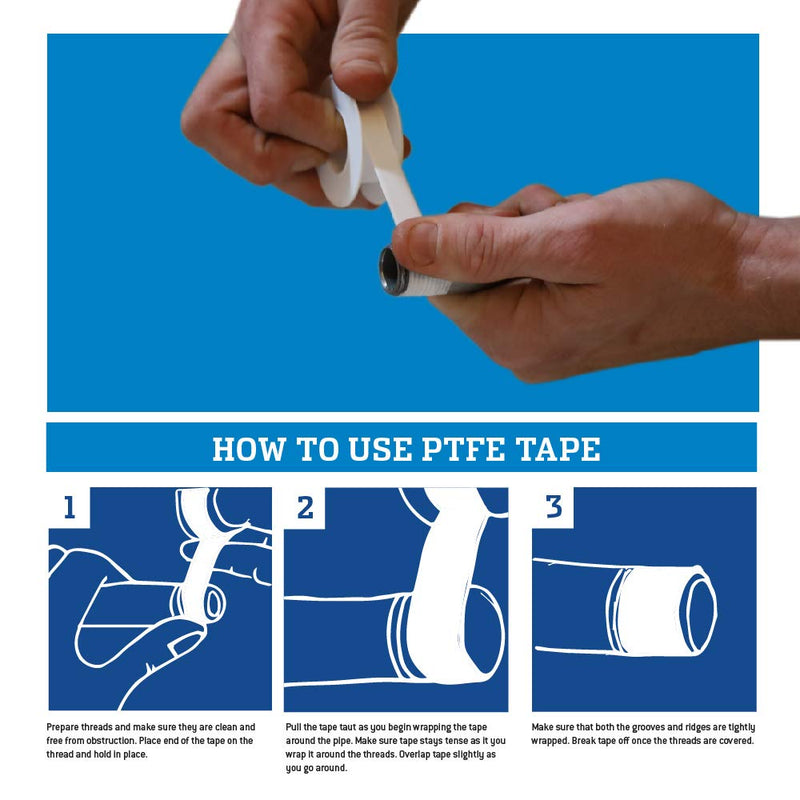 HOW TO USE PTFE TAPE

1

Prepare threads and make sure they are clean and free from obstruction. Place end of the tape on the thread and hold in place.

2

Pull the tape taut as you begin wrapping the tape around the pipe. Make sure tape stays tense as it you wrap it around the threads. Overlap tape slightly as you go around.

3

Make sure that both the grooves and ridges are tightly wrapped. Break tape off once the threads are covered.