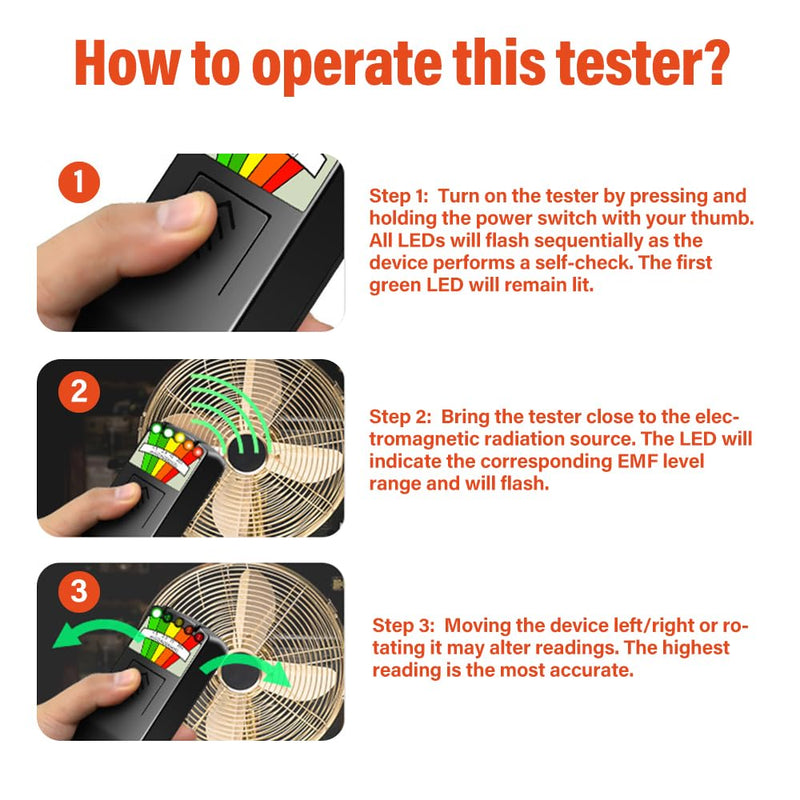 How to operate this tester?

1

Step 1: Turn on the tester by pressing and holding the power switch with your thumb. All LEDs will flash sequentially as the device performs a self-check. The first green LED will remain lit.

2

Step 2: Bring the tester close to the electromagnetic radiation source. The LED will indicate the corresponding EMF level range and will flash.

3

Step 3: Moving the device left/right or rotating it may alter readings. The highest reading is the most accurate.