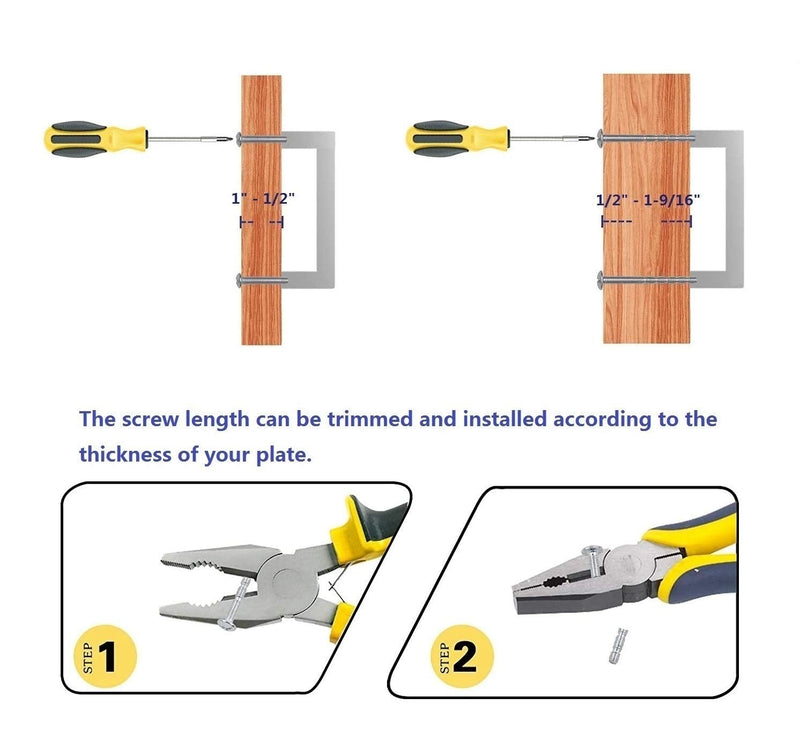 1" - 1/2"

1/2" - 1-9/16"

The screw length can be trimmed and installed according to the thickness of your plate.

STEP 1

STEP 2