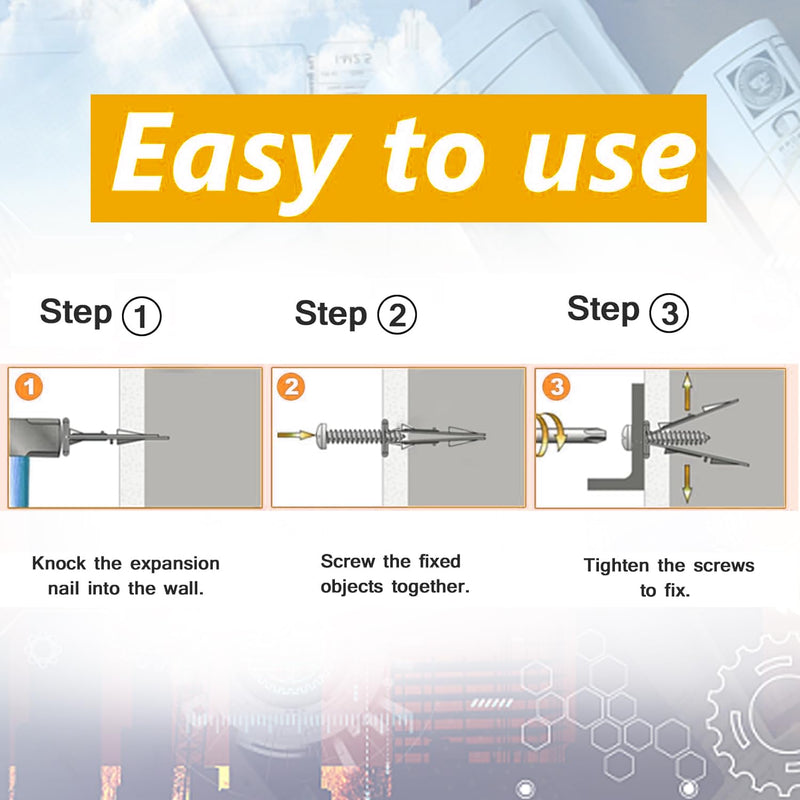 Easy to use

Step ①

Step ②

Step ③

1

2

3

Knock the expansion nail into the wall.

Screw the fixed objects together.

Tighten the screws to fix.