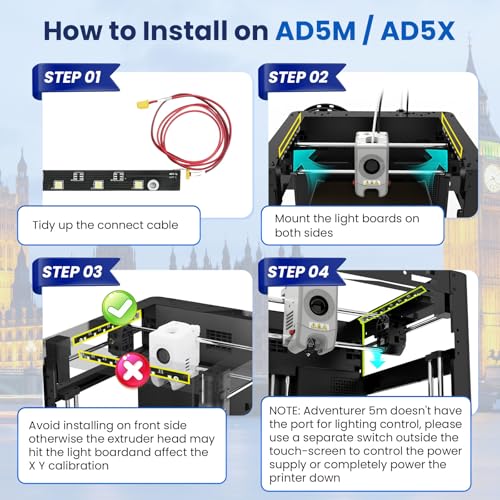 How to Install on AD5M / AD5X

STEP 01

Tidy up the connect cable

STEP 02

Mount the light boards on both sides

STEP 03

Avoid installing on front side otherwise the extruder head may hit the light boardand affect the X Y calibration

STEP 04

NOTE: Adventurer 5m doesn't have the port for lighting control, please use a separate switch outside the touch-screen to control the power supply or completely power the printer down