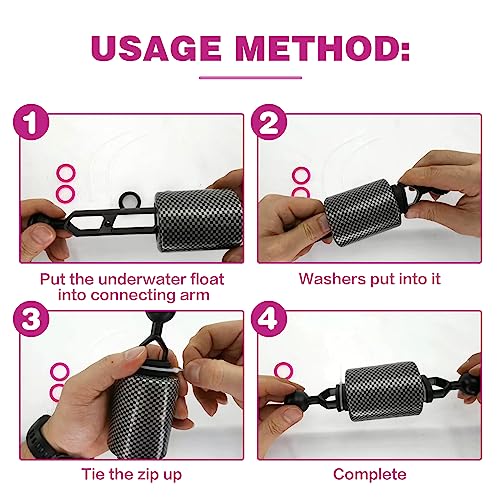 USAGE METHOD:

1

Put the underwater float into connecting arm

2

Washers put into it

3

Tie the zip up

4

Complete