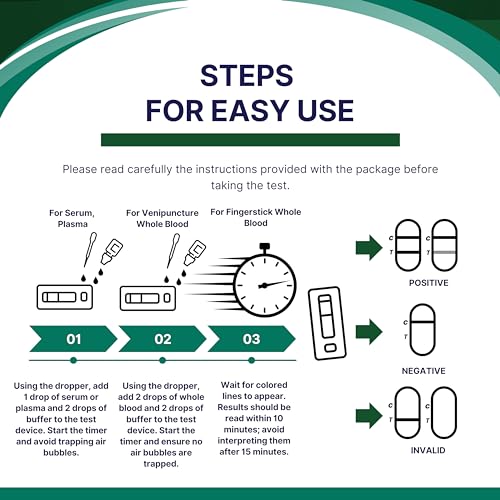 STEPS
FOR EASY USE

Please read carefully the instructions provided with the package before taking the test.

For Serum, Plasma

For Venipuncture Whole Blood

For Fingerstick Whole Blood

01

02

03

Using the dropper, add 1 drop of serum or plasma and 2 drops of buffer to the test device. Start the timer and avoid trapping air bubbles.

Using the dropper, add 2 drops of whole blood and 2 drops of buffer to the test device. Start the timer and ensure no air bubbles are trapped.

Wait for colored lines to appear. Results should be read within 10 minutes; avoid interpreting them after 15 minutes.

C
T
C
T
POSITIVE

C
T
NEGATIVE

C
T
C
T
INVALID