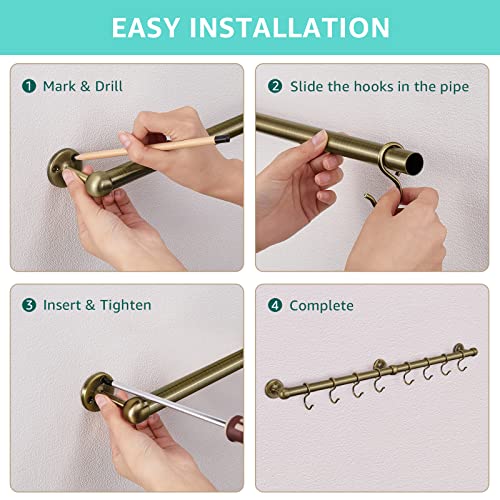 EASY INSTALLATION

1 Mark & Drill

2 Slide the hooks in the pipe

3 Insert & Tighten

4 Complete