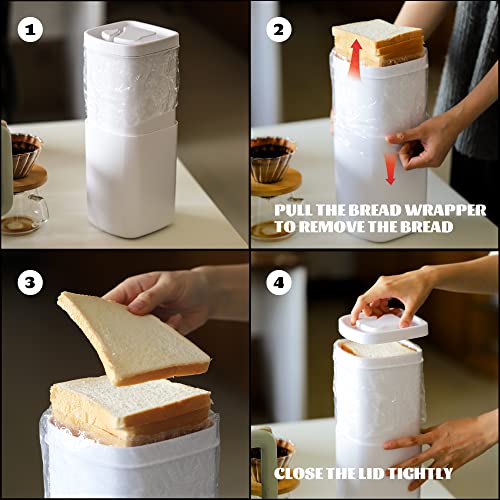 1

2

PULL THE BREAD WRAPPER TO REMOVE THE BREAD

3

4

CLOSE THE LID TIGHTLY