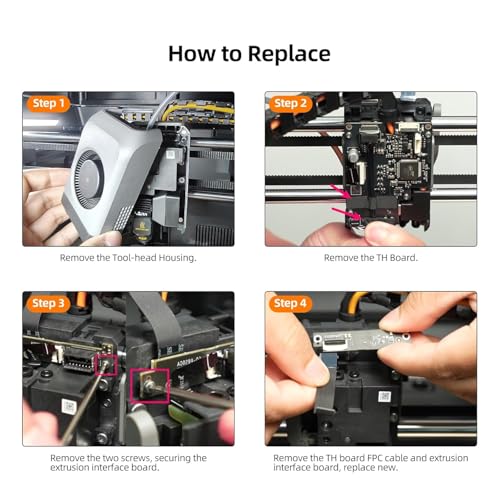 How to Replace

Step 1

Remove the Tool-head Housing.

Step 2

Remove the TH Board.

Step 3

Remove the two screws, securing the extrusion interface board.

Step 4

Remove the TH board FPC cable and extrusion interface board, replace new.