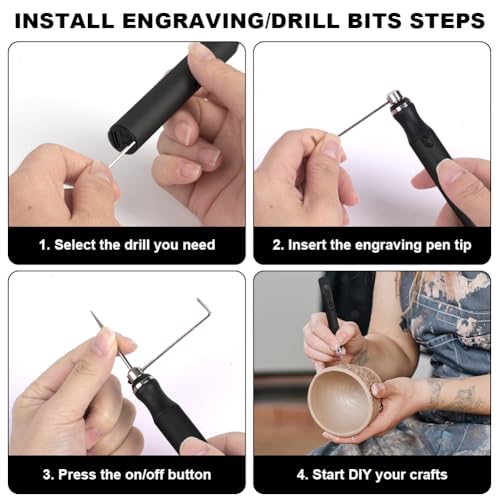 INSTALL ENGRAVING/DRILL BITS STEPS

1. Select the drill you need

2. Insert the engraving pen tip

3. Press the on/off button

4. Start DIY your crafts