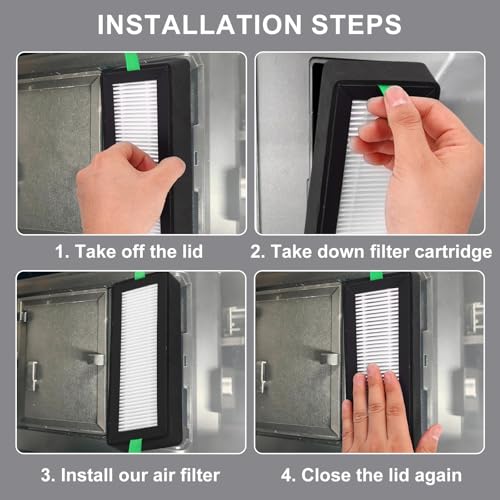 INSTALLATION STEPS

1. Take off the lid

2. Take down filter cartridge

3. Install our air filter

4. Close the lid again