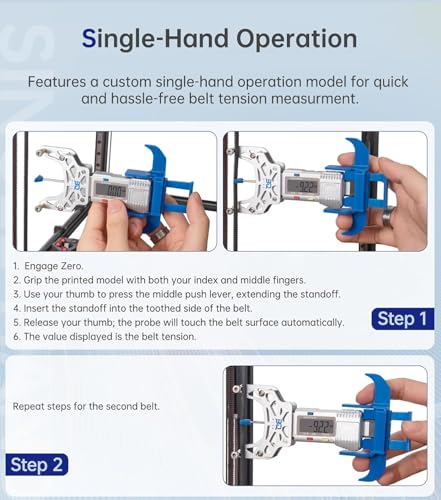 Single-Hand Operation

Features a custom single-hand operation model for quick and hassle-free belt tension measurment.

0.00

-9.22

1. Engage Zero.
2. Grip the printed model with both your index and middle fingers.
3. Use your thumb to press the middle push lever, extending the standoff.
4. Insert the standoff into the toothed side of the belt.
5. Release your thumb; the probe will touch the belt surface automatically.
6. The value displayed is the belt tension.

Step 1

Repeat steps for the second belt.

-9.22

Step 2