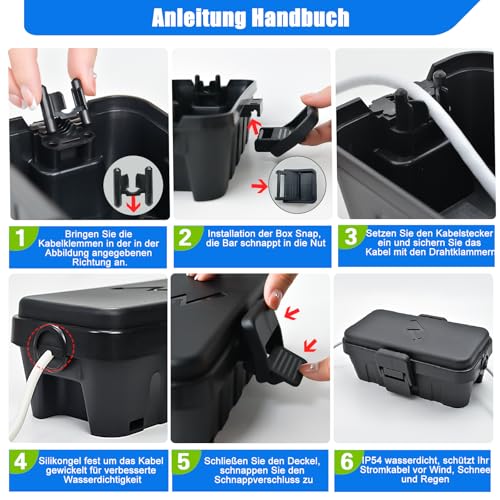 Anleitung Handbuch

1 Bringen Sie die Kabelklemmen in der in der Abbildung angegebenen Richtung an.

2 Installation der Box Snap, die Bar schnappt in die Nut

3 Setzen Sie den Kabelstecker ein und sichern Sie das Kabel mit den Drahtklammern

4 Silikongel fest um das Kabel gewickelt für verbesserte Wasserdichtigkeit

5 Schließen Sie den Deckel, schnappen Sie den Schnappverschluss zu

6 IP54 wasserdicht, schützt Ihr Stromkabel vor Wind, Schnee und Regen