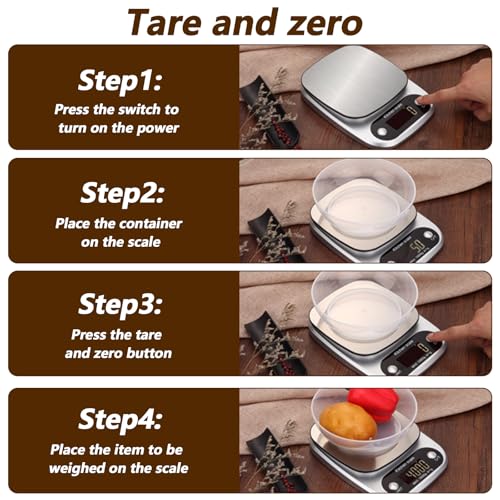 Tare and zero

Step1:
Press the switch to turn on the power

0

Step2:
Place the container on the scale

50

Step3:
Press the tare and zero button

0

Step4:
Place the item to be weighed on the scale

4000