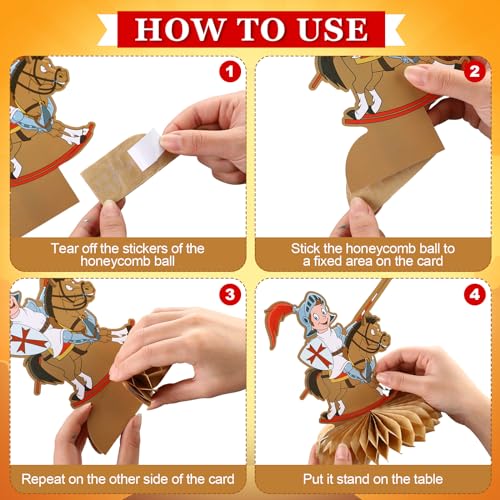 HOW TO USE

1

Tear off the stickers of the honeycomb ball

2

Stick the honeycomb ball to a fixed area on the card

3

Repeat on the other side of the card

4

Put it stand on the table