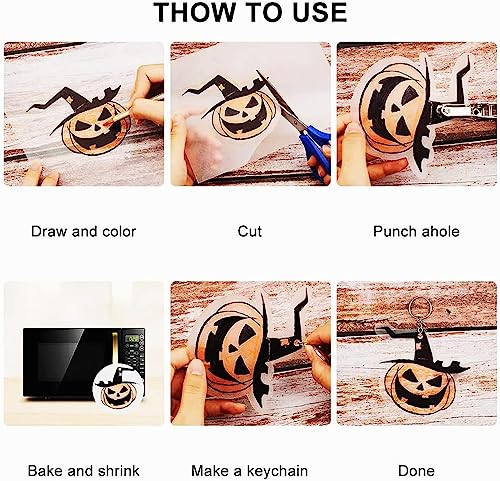 THOW TO USE

Draw and color

Cut

Punch ahole

Bake and shrink

Make a keychain

Done