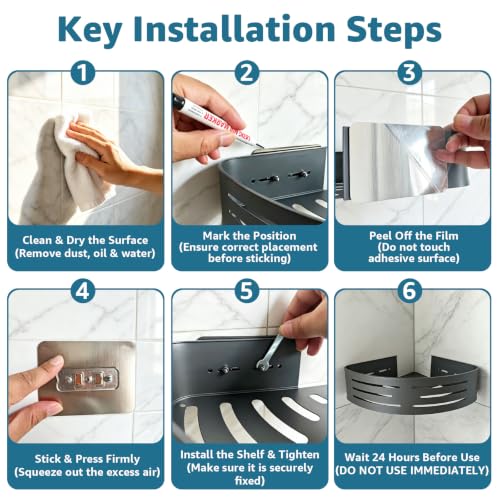 Key Installation Steps

1

Clean & Dry the Surface
(Remove dust, oil & water)

2

Mark the Position
(Ensure correct placement before sticking)

3

Peel Off the Film
(Do not touch adhesive surface)

4

Stick & Press Firmly
(Squeeze out the excess air)

5

Install the Shelf & Tighten
(Make sure it is securely fixed)

6

Wait 24 Hours Before Use
(DO NOT USE IMMEDIATELY)