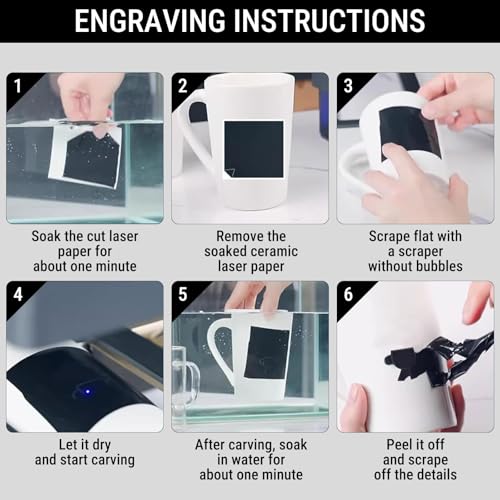 ENGRAVING INSTRUCTIONS

1

Soak the cut laser paper for about one minute

2

Remove the soaked ceramic laser paper

3

Scrape flat with a scraper without bubbles

4

Let it dry and start carving

5

After carving, soak in water for about one minute

6

Peel it off and scrape off the details