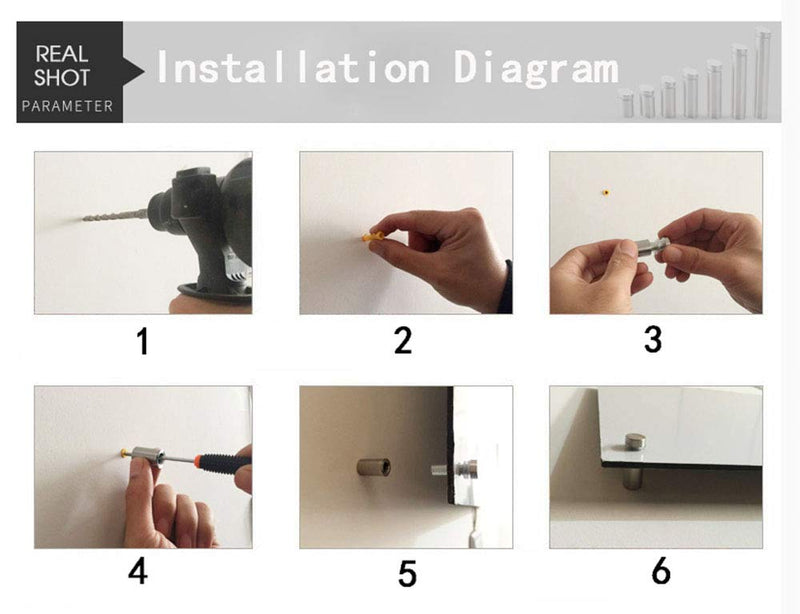 REAL SHOT PARAMETER

Installation Diagram

1

2

3

4

5

6