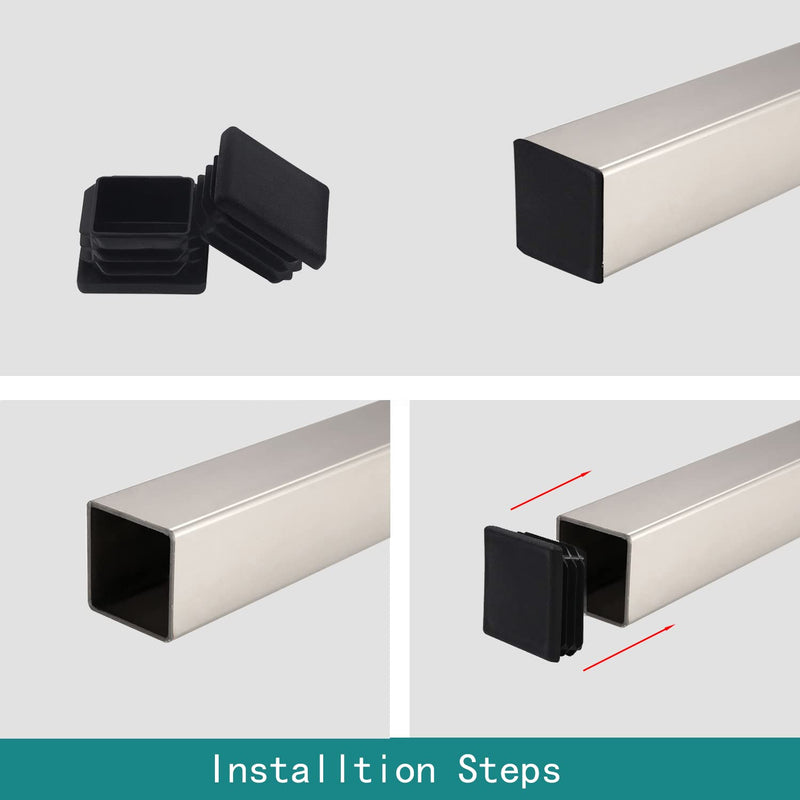 Installtion Steps