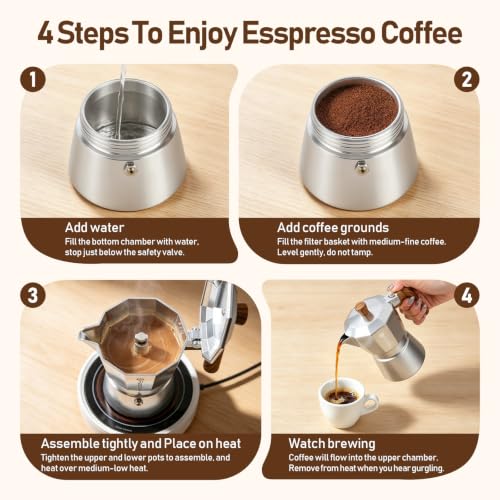 4 Steps To Enjoy Esspresso Coffee

1

Add water
Fill the bottom chamber with water, stop just below the safety valve.

2

Add coffee grounds
Fill the filter basket with medium-fine coffee. Level gently, do not tamp.

3

Assemble tightly and Place on heat
Tighten the upper and lower pots to assemble, and heat over medium-low heat.

4

Watch brewing
Coffee will flow into the upper chamber. Remove from heat when you hear gurgling.