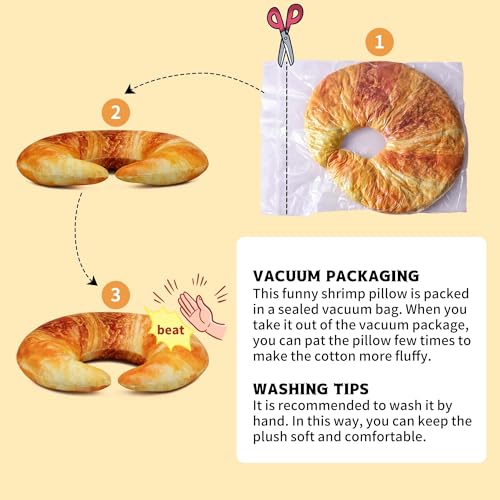 1

2

3

beat

VACUUM PACKAGING
This funny shrimp pillow is packed in a sealed vacuum bag. When you take it out of the vacuum package, you can pat the pillow few times to make the cotton more fluffy.

WASHING TIPS
It is recommended to wash it by hand. In this way, you can keep the plush soft and comfortable.