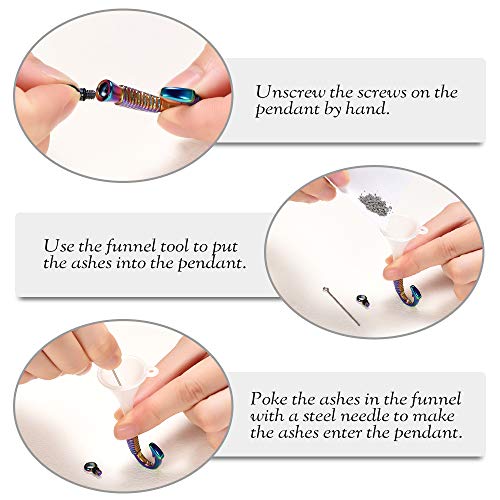 Unscrew the screws on the pendant by hand.

Use the funnel tool to put the ashes into the pendant.

Poke the ashes in the funnel with a steel needle to make the ashes enter the pendant.