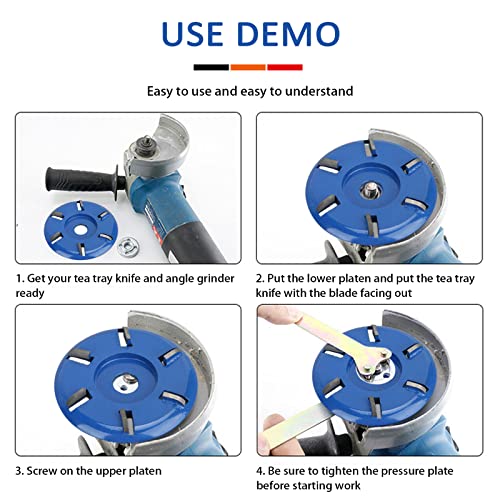 USE DEMO

Easy to use and easy to understand

1. Get your tea tray knife and angle grinder ready

2. Put the lower platen and put the tea tray knife with the blade facing out

3. Screw on the upper platen

4. Be sure to tighten the pressure plate before starting work