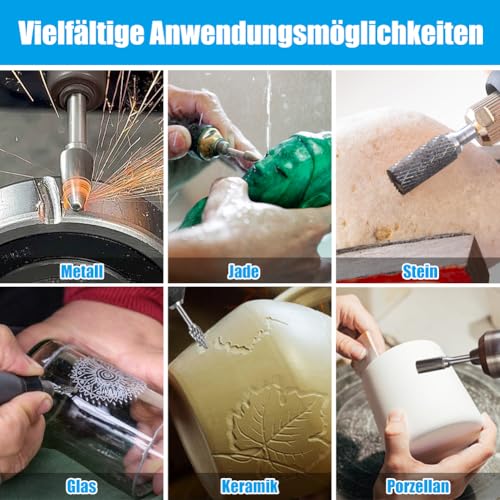 Vielfältige Anwendungsmöglichkeiten

Metall

Jade

Stein

Glas

Keramik

Porzellan