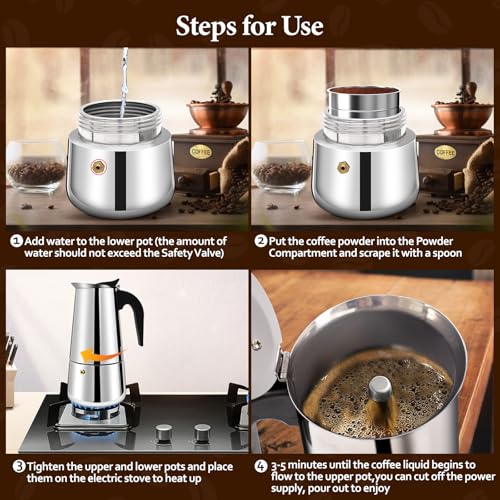 Steps for Use

COFFEE

COFFEE

1 Add water to the lower pot (the amount of water should not exceed the Safety Valve)

2 Put the coffee powder into the Powder Compartment and scrape it with a spoon

3 Tighten the upper and lower pots and place them on the electric stove to heat up

4 3-5 minutes until the coffee liquid begins to flow to the upper pot,you can cut off the power supply, pour out to enjoy