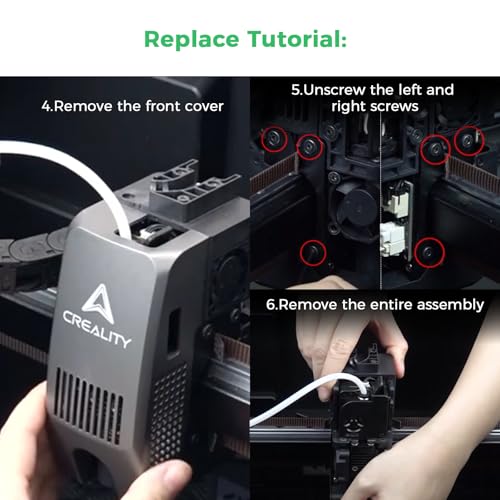 Replace Tutorial:

4.Remove the front cover

CREALITY

5.Unscrew the left and right screws

6.Remove the entire assembly