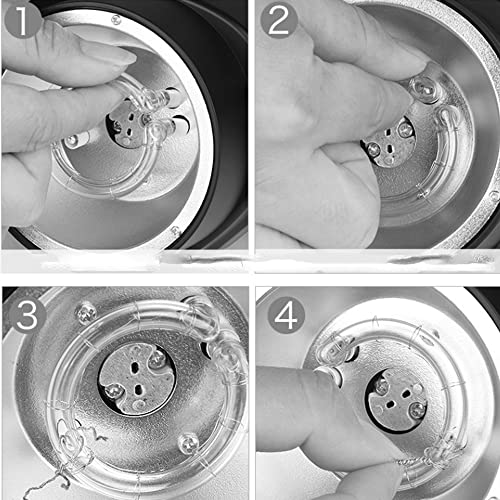 1
2
3
4