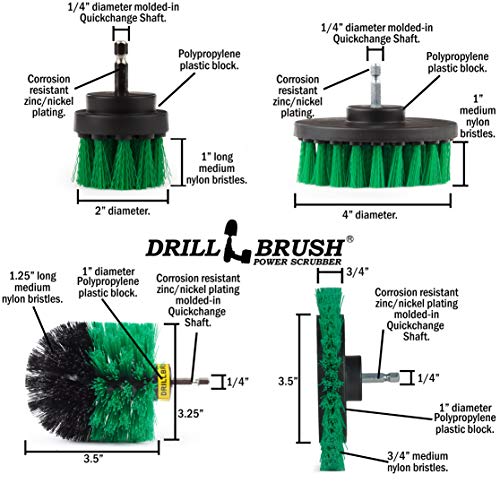 1/4" diameter molded-in Quickchange Shaft.

Polypropylene plastic block.

Corrosion resistant zinc/nickel plating.

1" long medium nylon bristles.

2" diameter.

1/4" diameter molded-in Quickchange Shaft.

Polypropylene plastic block.

Corrosion resistant zinc/nickel plating.

1" medium nylon bristles.

4" diameter.

DRILL BRUSH®
POWER SCRUBBER

1.25" long medium nylon bristles.

1" diameter Polypropylene plastic block.

Corrosion resistant zinc/nickel plating molded-in Quickchange Shaft.

DRILL BR

1/4"

3.25"

3.5"

3/4"

Corrosion resistant zinc/nickel plating molded-in Quickchange Shaft.

3.5"

1/4"

1" diameter Polypropylene plastic block.

3/4" medium nylon bristles.