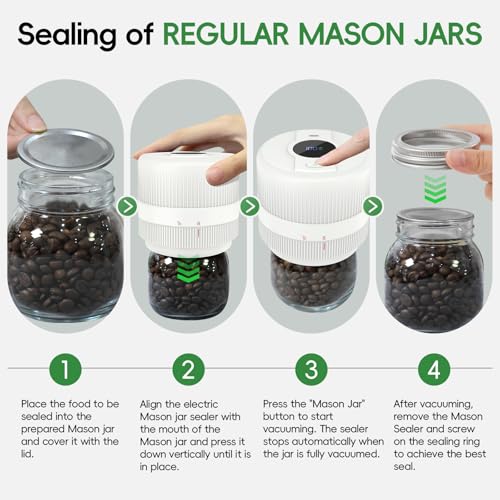 Sealing of REGULAR MASON JARS

1

Place the food to be sealed into the prepared Mason jar and cover it with the lid.

2

Align the electric Mason jar sealer with the mouth of the Mason jar and press it down vertically until it is in place.

3

Press the "Mason Jar" button to start vacuuming. The sealer stops automatically when the jar is fully vacuumed.

4

After vacuuming, remove the Mason Sealer and screw on the sealing ring to achieve the best seal.