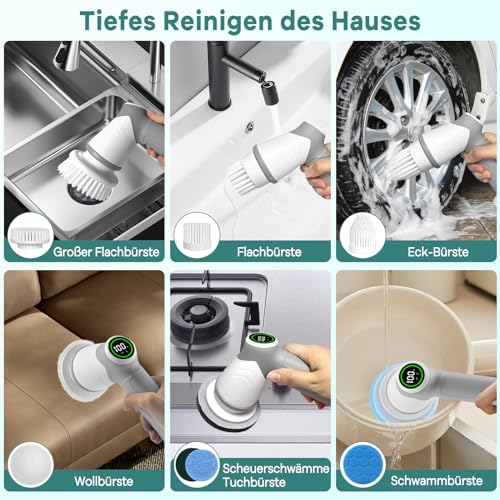 Tiefes Reinigen des Hauses

Großer Flachbürste

Flachbürste

Eck-Bürste

100

Wollbürste

Scheuerschwämme
Tuchbürste

100

Schwammbürste