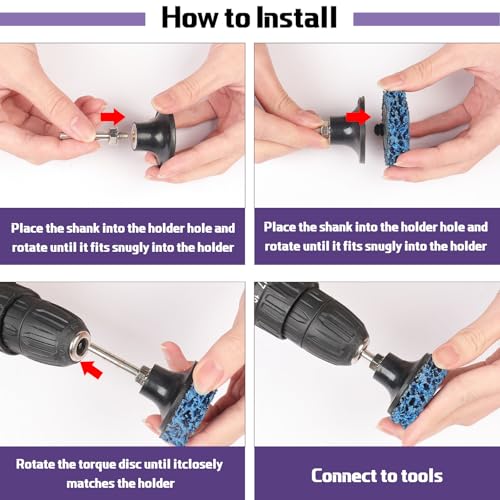 How to Install

Place the shank into the holder hole and rotate until it fits snugly into the holder

Place the shank into the holder hole and rotate until it fits snugly into the holder

Rotate the torque disc until itclosely matches the holder

Connect to tools