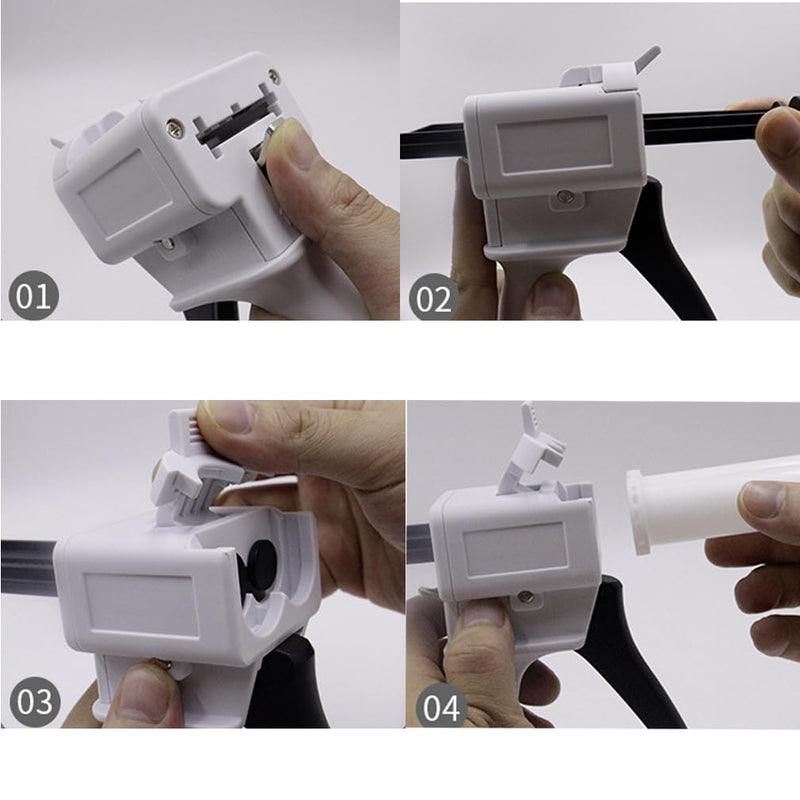 01

02

03

04