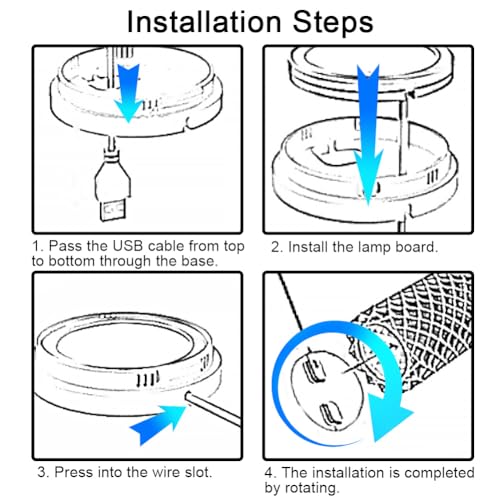 Installation Steps

1. Pass the USB cable from top to bottom through the base.

2. Install the lamp board.

3. Press into the wire slot.

4. The installation is completed by rotating.