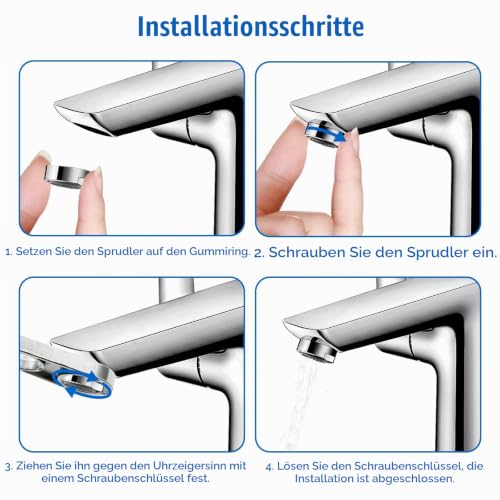 Installationsschritte

1. Setzen Sie den Sprudler auf den Gummiring.

2. Schrauben Sie den Sprudler ein.

3. Ziehen Sie ihn gegen den Uhrzeigersinn mit einem Schraubenschlüssel fest.

4. Lösen Sie den Schraubenschlüssel, die Installation ist abgeschlossen.