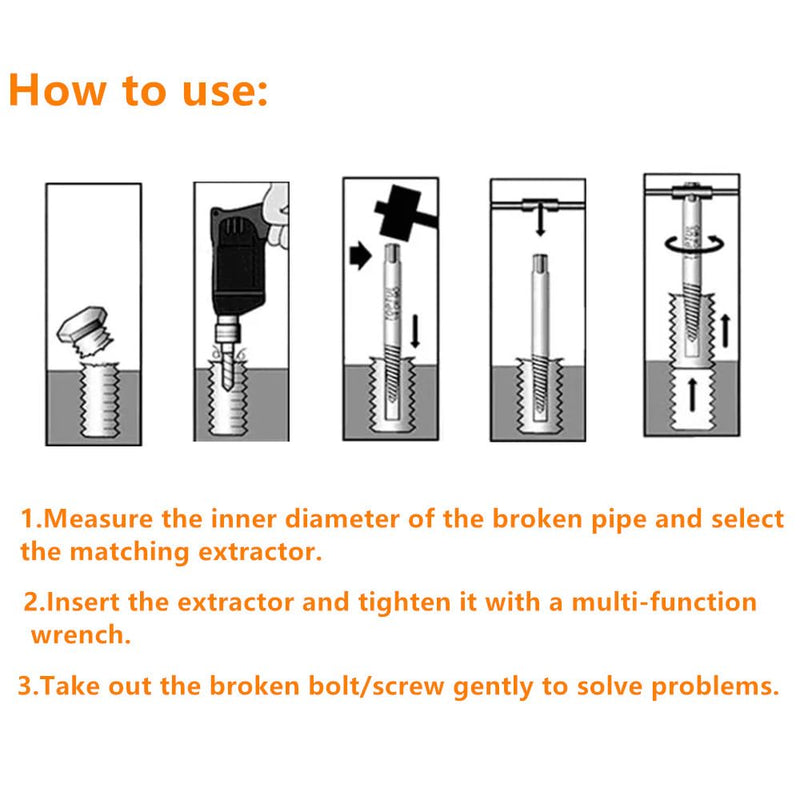 How to use:

1.Measure the inner diameter of the broken pipe and select the matching extractor.

2.Insert the extractor and tighten it with a multi-function wrench.

3.Take out the broken bolt/screw gently to solve problems.