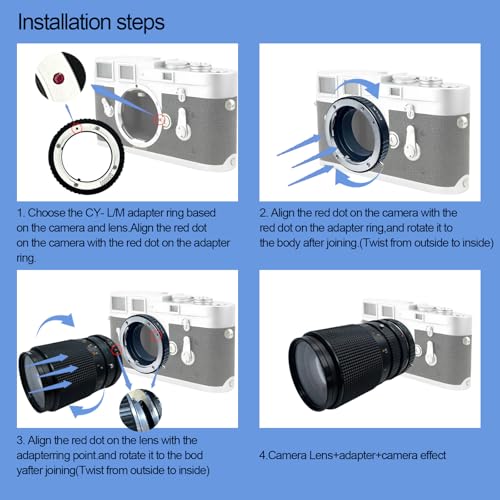 Installation steps

1. Choose the CY- L/M adapter ring based on the camera and lens.Align the red dot on the camera with the red dot on the adapter ring.

2. Align the red dot on the camera with the red dot on the adapter ring,and rotate it to the body after joining.(Twist from outside to inside)

3. Align the red dot on the lens with the adapterring point.and rotate it to the bod yafter joining(Twist from outside to inside)

4.Camera Lens+adapter+camera effect