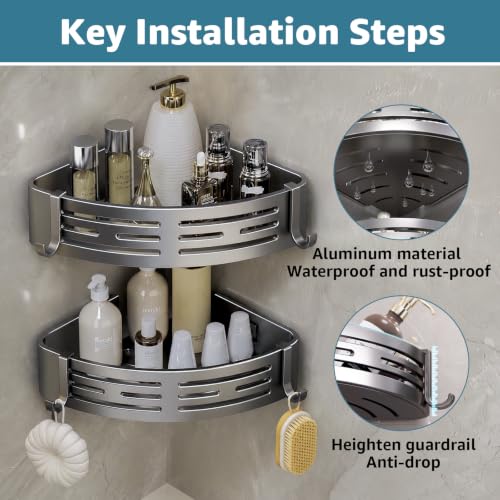 Key Installation Steps

Aluminum material
Waterproof and rust-proof

Heighten guardrail
Anti-drop