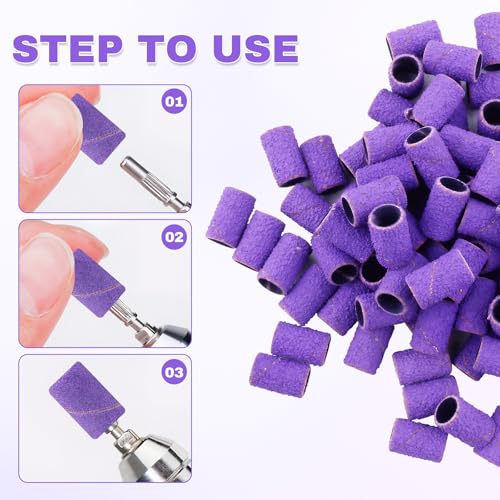 STEP TO USE

01

02

03