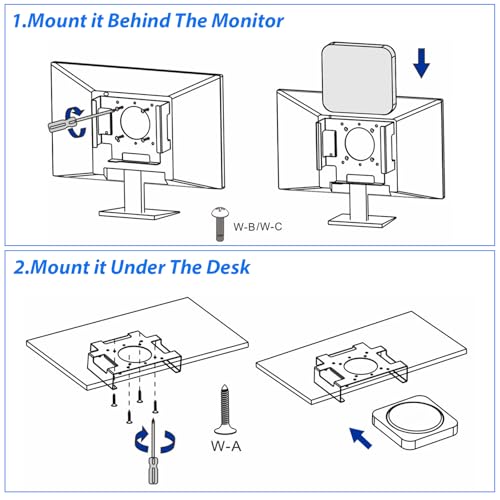 1.Mount it Behind The Monitor

W-B/W-C

2.Mount it Under The Desk

W-A