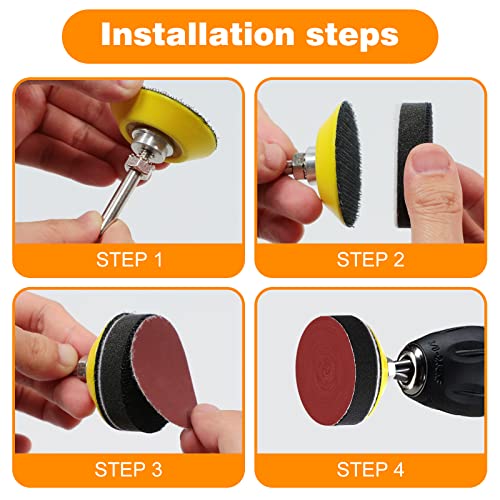 Installation steps

STEP 1

STEP 2

STEP 3

STEP 4