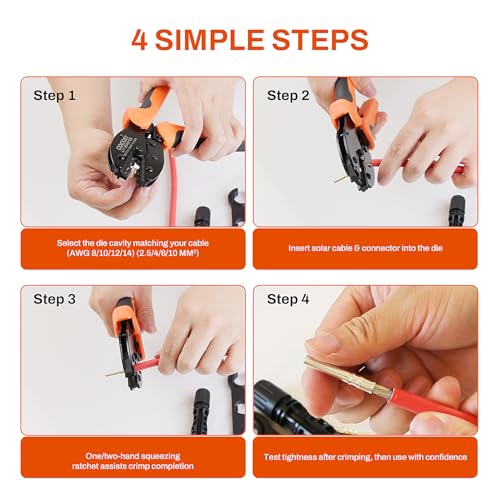 4 SIMPLE STEPS

Step 1

Select the die cavity matching your cable (AWG 8/10/12/14) (2.5/4/6/10 MM²)

Step 2

Insert solar cable & connector into the die

Step 3

One/two-hand squeezing
ratchet assists crimp completion

Step 4

Test tightness after crimping, then use with confidence