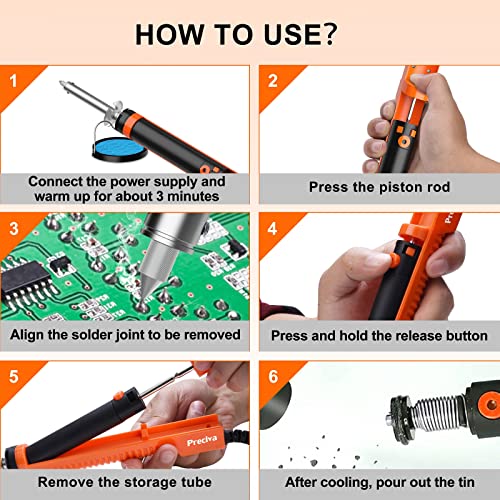 HOW TO USE?

1

Connect the power supply and warm up for about 3 minutes

2

Press the piston rod

3

Align the solder joint to be removed

4

Pre

Press and hold the release button

5

Preciva

Remove the storage tube

6

After cooling, pour out the tin